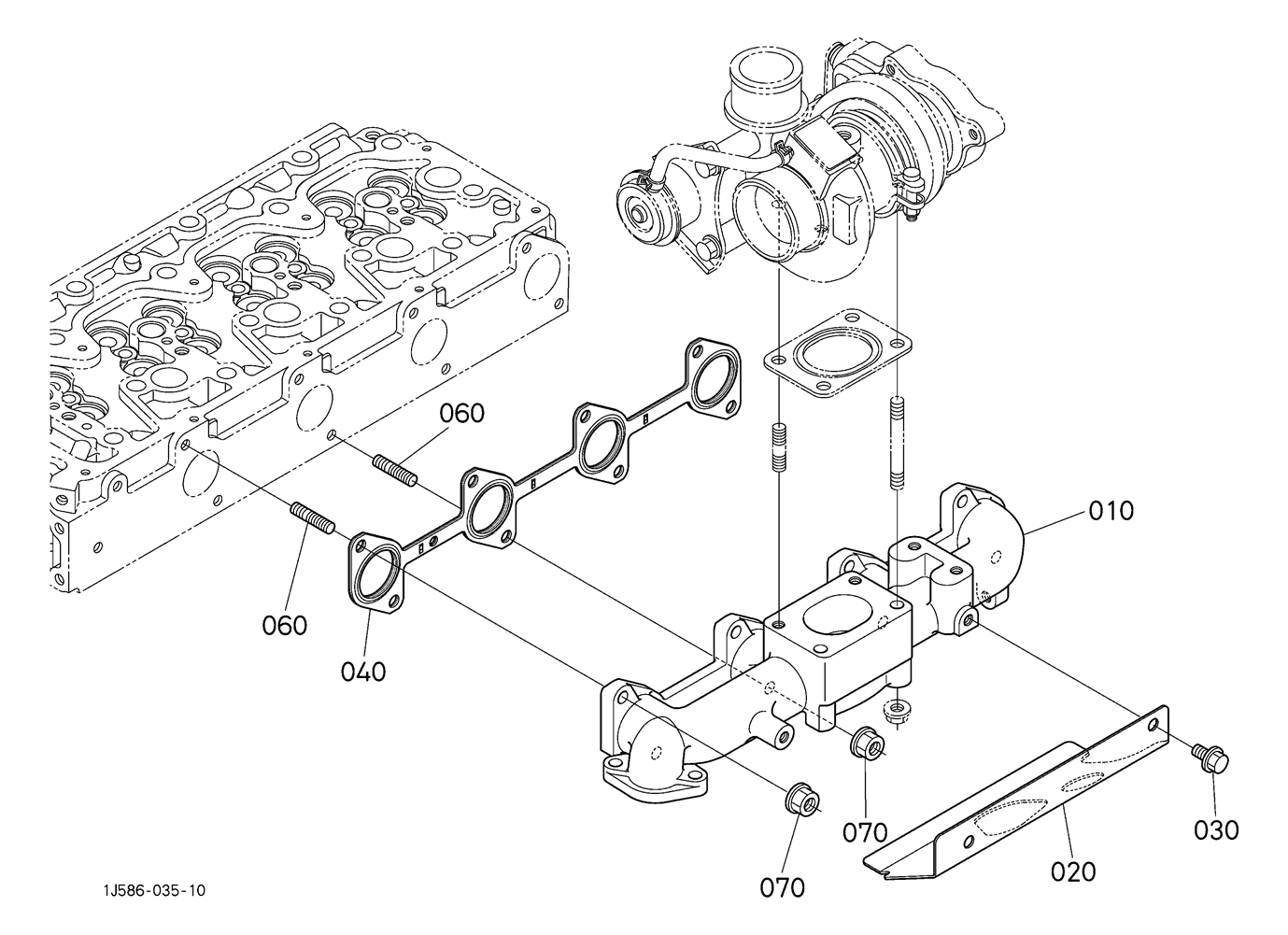 060
010
060
040
070
030
070
020
1J586-035-10